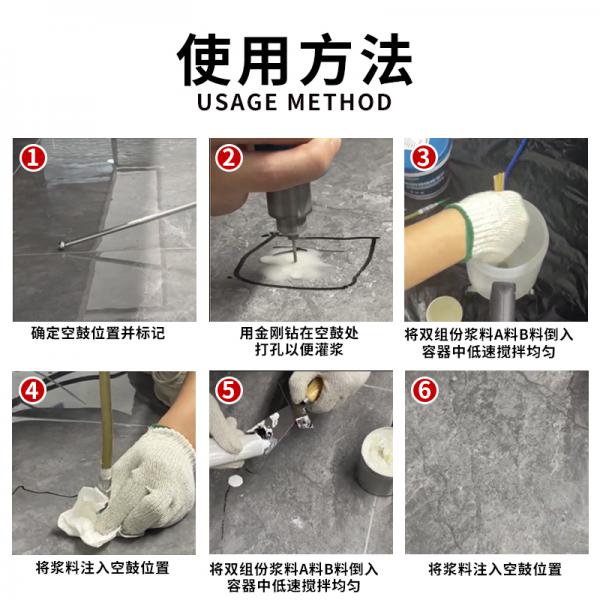 使用方法
USAGE METHOD

1
确定空鼓位置并标记

2
用金刚钻在空鼓处打孔以便灌浆

3
将双组份浆料A料B料倒入容器中低速搅拌均匀

4
将浆料注入空鼓位置

5
将双组份浆料A料B料倒入容器中低速搅拌均匀

6
将浆料注入空鼓位置