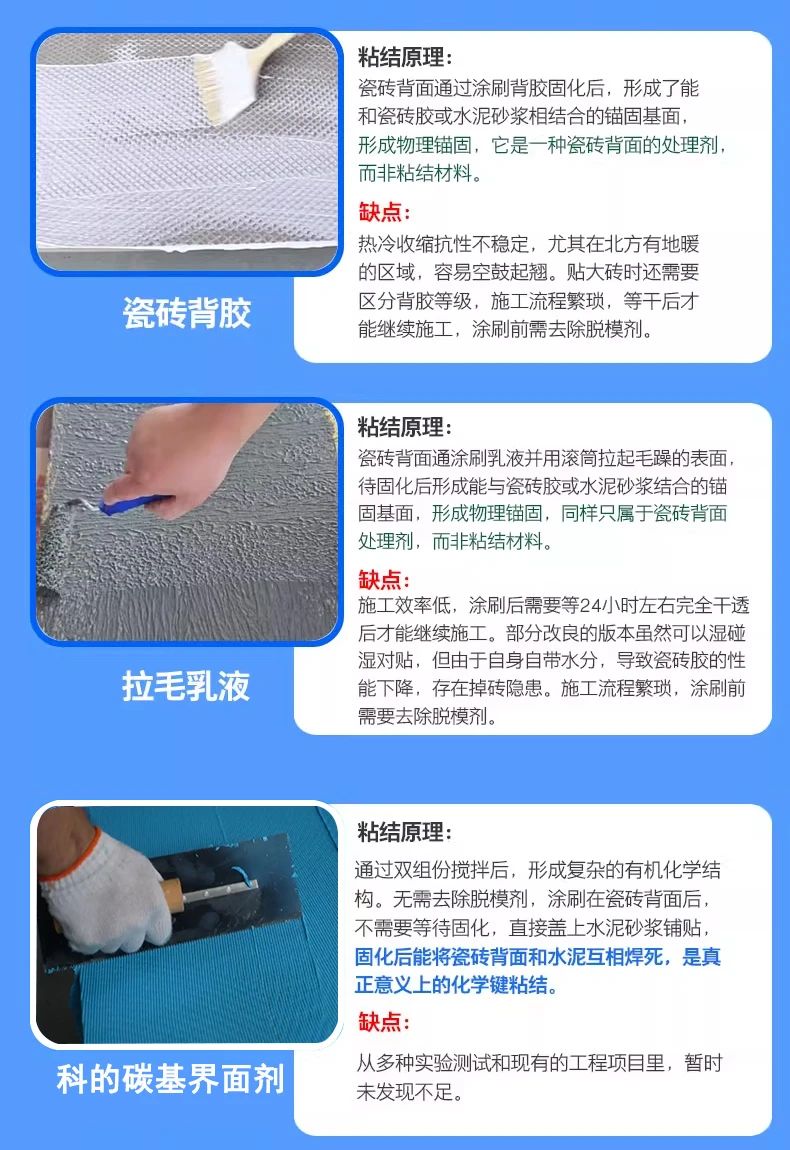 瓷砖背胶

粘结原理：

瓷砖背面通过涂刷背胶固化后，形成了能和瓷砖胶或水泥砂浆相结合的锚固基面，形成物理锚固，它是一种瓷砖背面的处理剂，而非粘结材料。

缺点：

热冷收缩抗性不稳定，尤其在北方有地暖的区域，容易空鼓起翘。贴大砖时还需要区分背胶等级，施工流程繁琐，等干后才能继续施工，涂刷前需去除脱模剂。

拉毛乳液

粘结原理：

瓷砖背面通涂刷乳液并用滚筒拉起毛躁的表面，待固化后形成能与瓷砖胶或水泥砂浆结合的锚固基面，形成物理锚固，同样只属于瓷砖背面处理剂，而非粘结材料。

缺点：

施工效率低，涂刷后需要等24小时左右完全干透后才能继续施工。部分改良的版本虽然可以湿碰湿对贴，但由于自身自带水分，导致瓷砖胶的性能下降，存在掉砖隐患。施工流程繁琐，涂刷前需要去除脱模剂。

科的碳基界面剂

粘结原理：

通过双组份搅拌后，形成复杂的有机化学结构。无需去除脱模剂，涂刷在瓷砖背面后，不需要等待固化，直接盖上水泥砂浆铺贴，固化后能将瓷砖背面和水泥互相焊死，是真正意义上的化学键粘结。

缺点：

从多种实验测试和现有的工程项目里，暂时未发现不足。