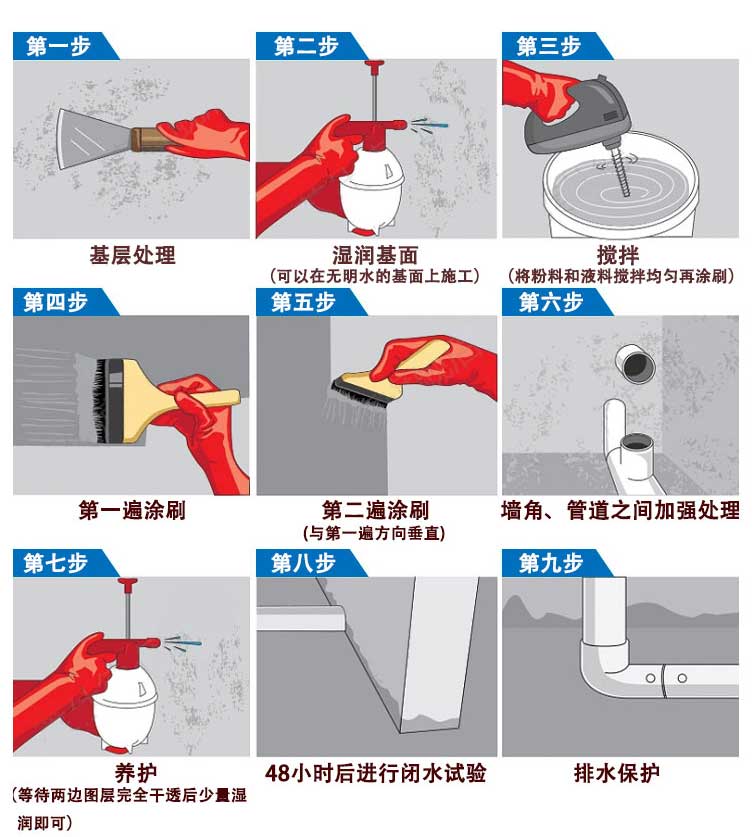 第一步

基层处理

第二步

湿润基面
（可以在无明水的基面上施工）

第三步

搅拌
（将粉料和液料搅拌均匀再涂刷）

第四步

第一遍涂刷

第五步

第二遍涂刷
（与第一遍方向垂直）

第六步

墙角、管道之间加强处理

第七步

养护
（等待两边图层完全干透后少量湿润即可）

第八步

48小时后进行闭水试验

第九步

排水保护